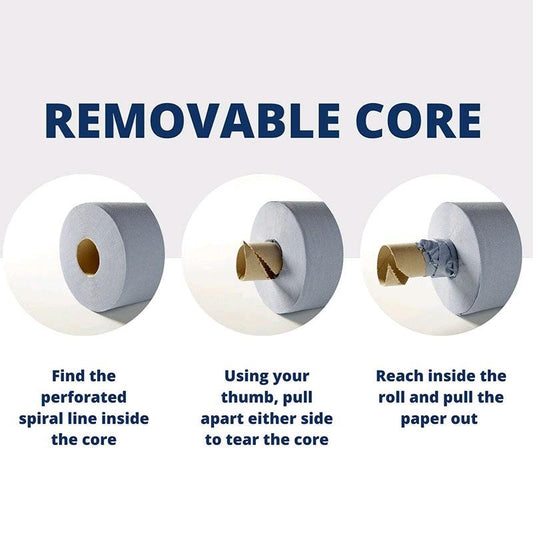 REMOVABLE CORE

Find the perforated spiral line inside the core

Using your thumb, pull apart either side to tear the core

Reach inside the roll and pull the paper out